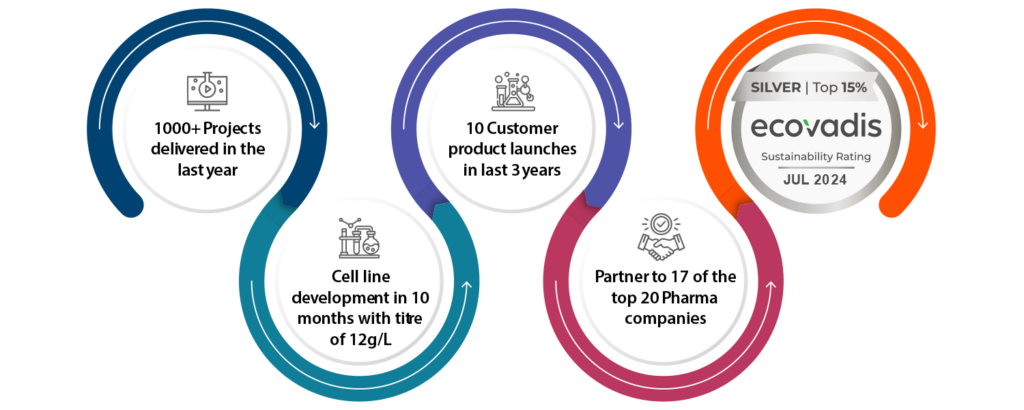 1000+ Projects delivered in the last year

Cell line development in 10 months with titre of 12g/L

10 Customer product launches in last 3 years

Partner to 17 of the top 20 Pharma companies

SILVER | Top 15%
ecovadis
Sustainability Rating
JUL 2024