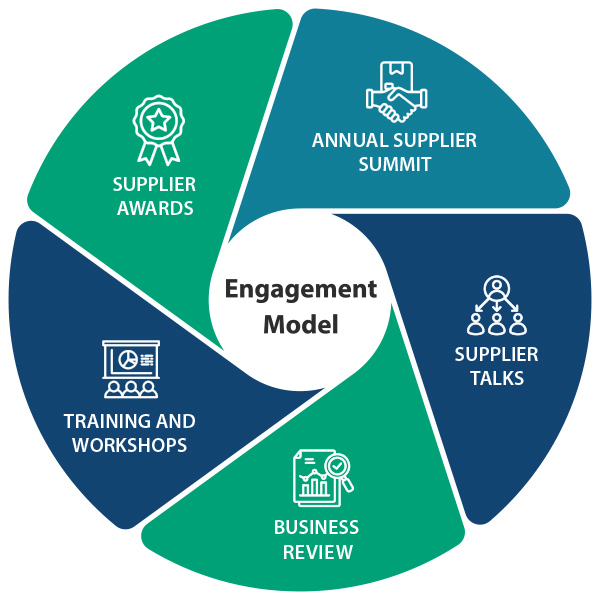 Engagement Model

ANNUAL SUPPLIER SUMMIT

SUPPLIER TALKS

BUSINESS REVIEW

TRAINING AND WORKSHOPS

SUPPLIER AWARDS